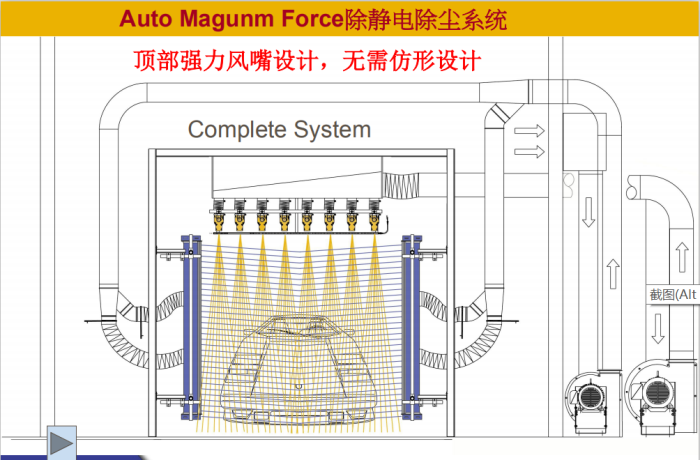 Auto Magunm Force除静电除尘系统

顶部强力风嘴设计，无需仿形设计

Complete System

截图(Alt